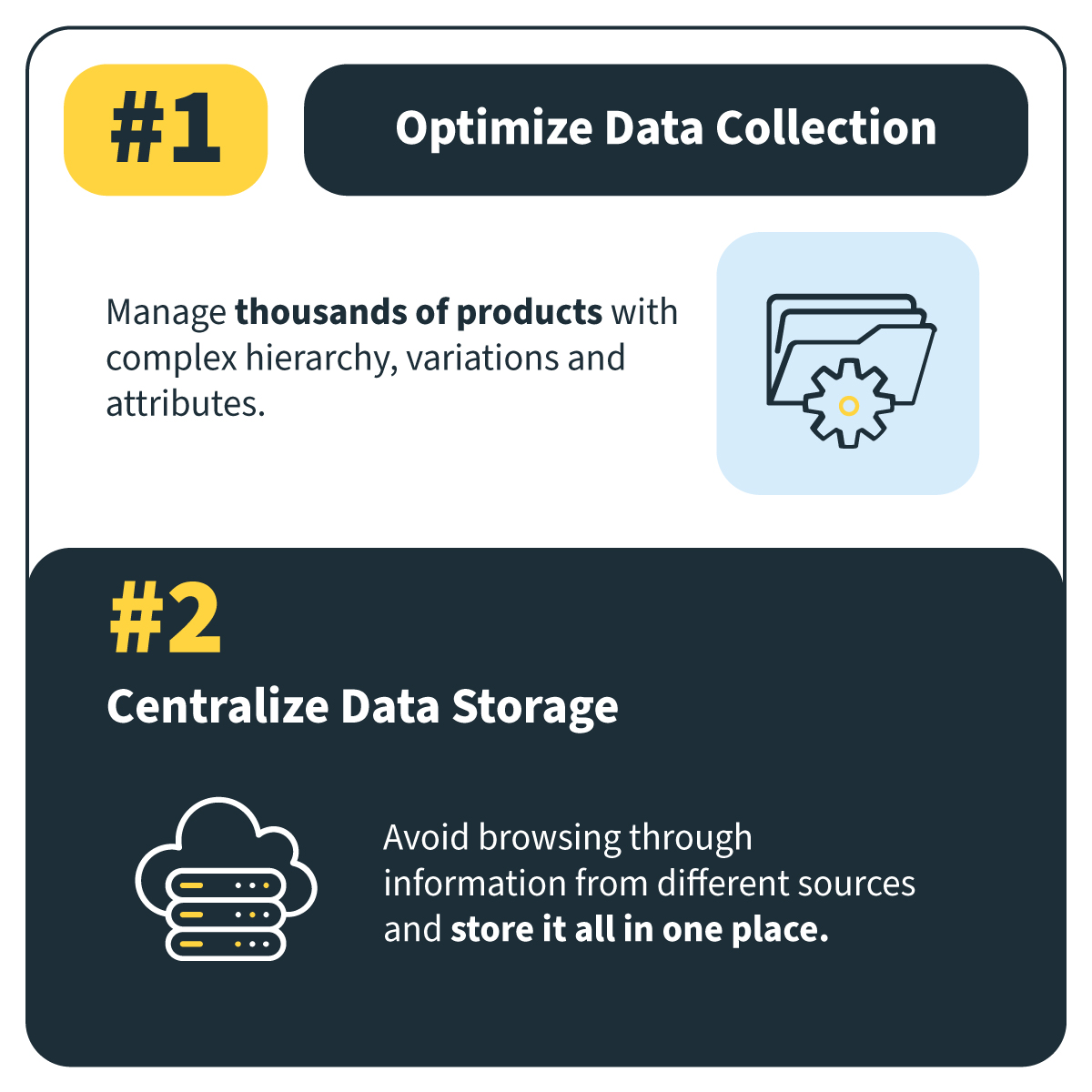 #1

Optimize Data Collection

Manage thousands of products with complex hierarchy, variations and attributes.

#2

Centralize Data Storage

Avoid browsing through information from different sources and store it all in one place.